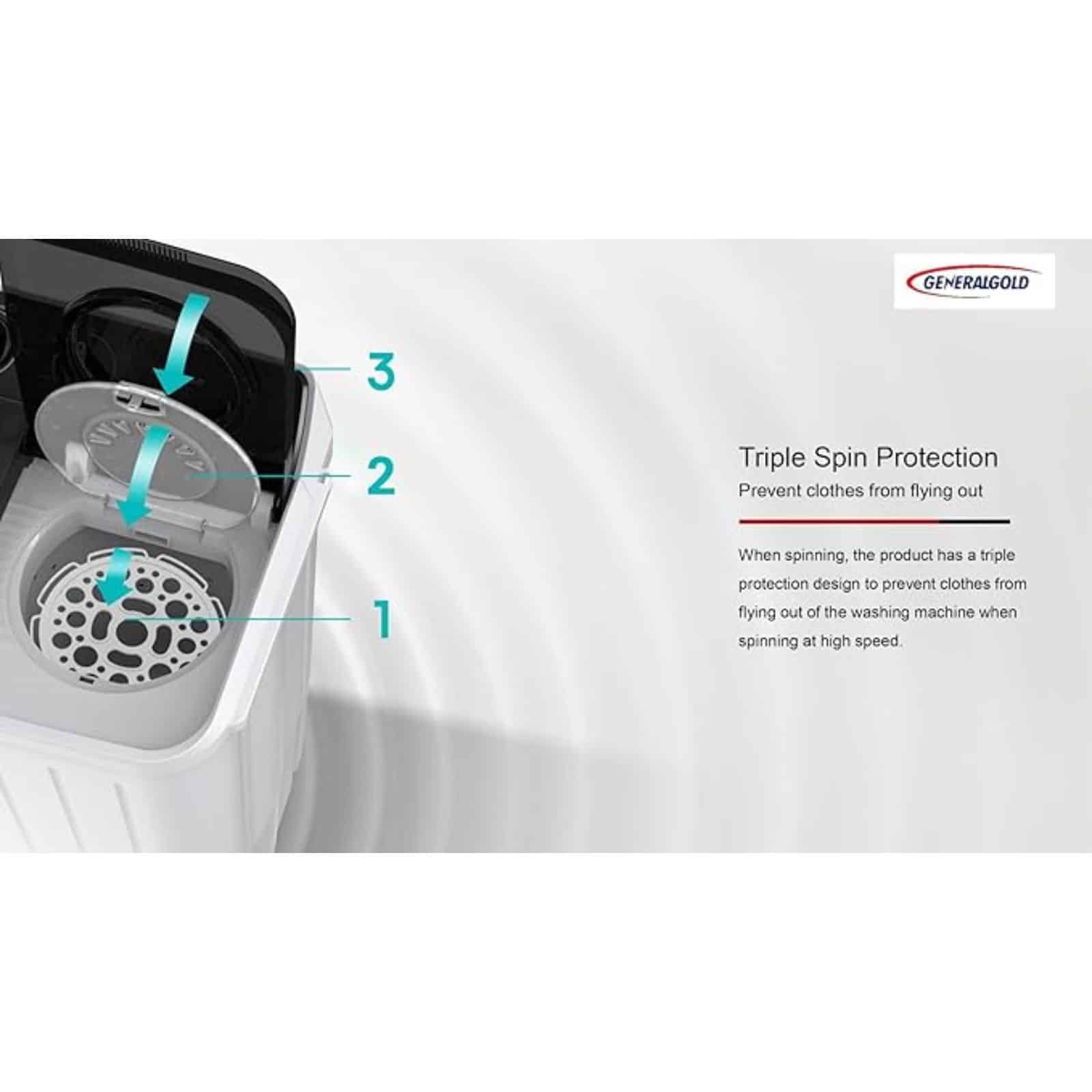 GENERALGOLD

3

2

1

Triple Spin Protection
Prevent clothes from flying out

When spinning, the product has a triple protection design to prevent clothes from flying out of the washing machine when spinning at high speed.